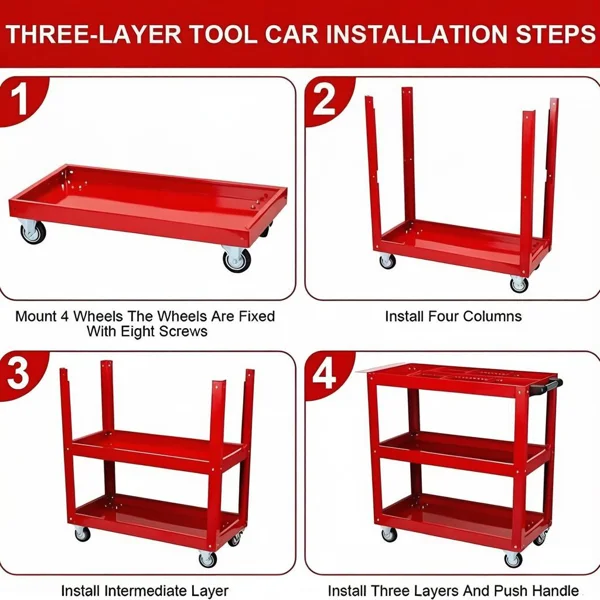 THREE-LAYER TOOL CAR INSTALLATION STEPS

1

Mount 4 Wheels The Wheels Are Fixed With Eight Screws

2

Install Four Columns

3

Install Intermediate Layer

4

Install Three Layers And Push Handle