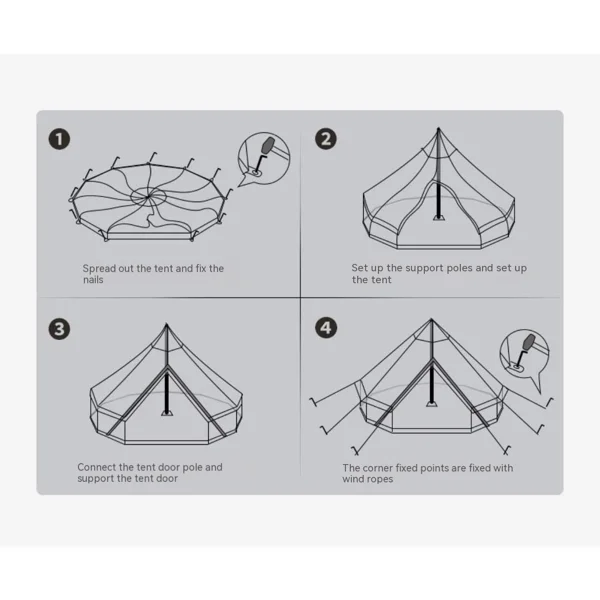 1

Spread out the tent and fix the nails

2

Set up the support poles and set up the tent

3

Connect the tent door pole and support the tent door

4

The corner fixed points are fixed with wind ropes